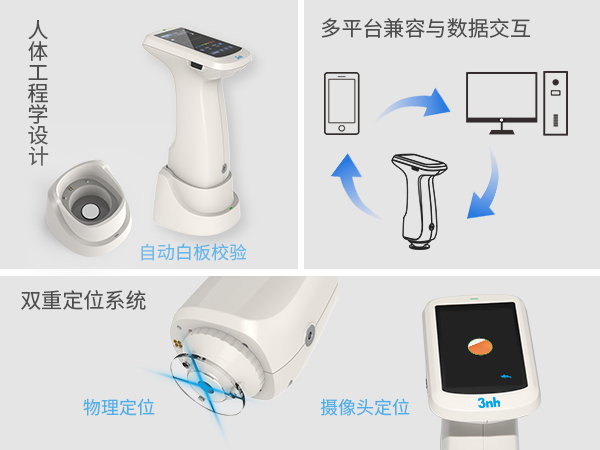 人体工程学设计

自动白板校验

多平台兼容与数据交互

双重定位系统

物理定位

摄像头定位

3nh